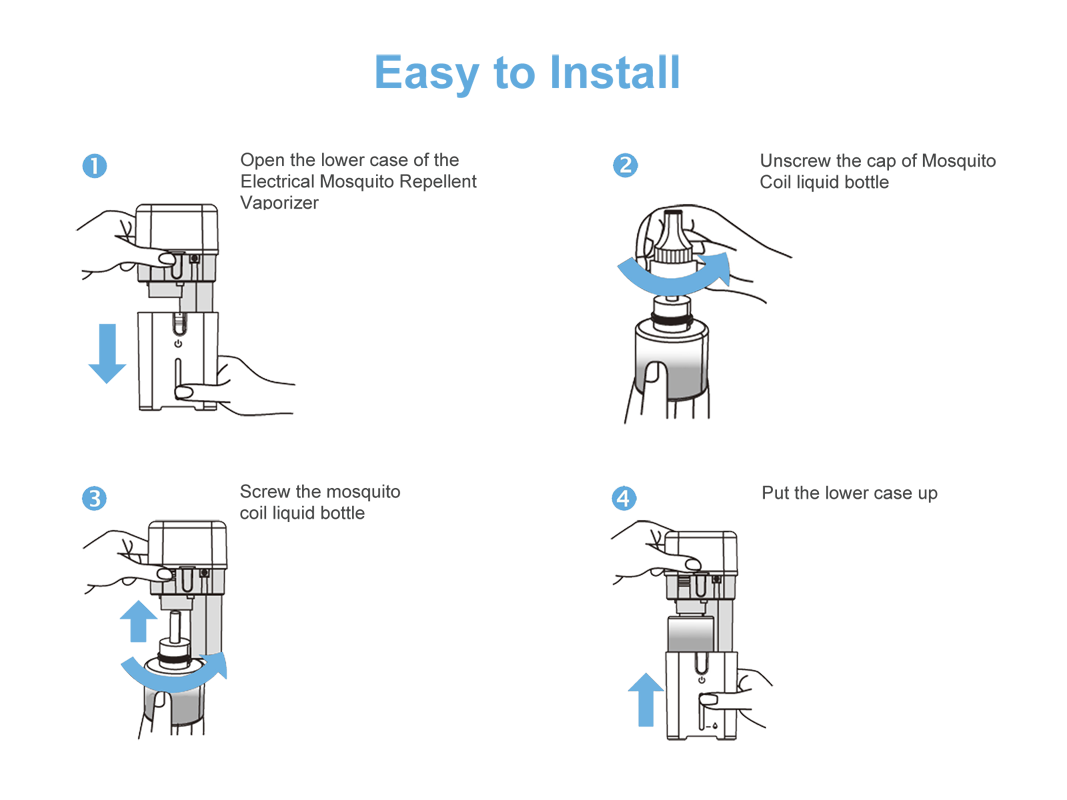 Easy to Install

1
Open the lower case of the Electrical Mosquito Repellent Vaporizer

2
Unscrew the cap of Mosquito Coil liquid bottle

3
Screw the mosquito coil liquid bottle

4
Put the lower case up